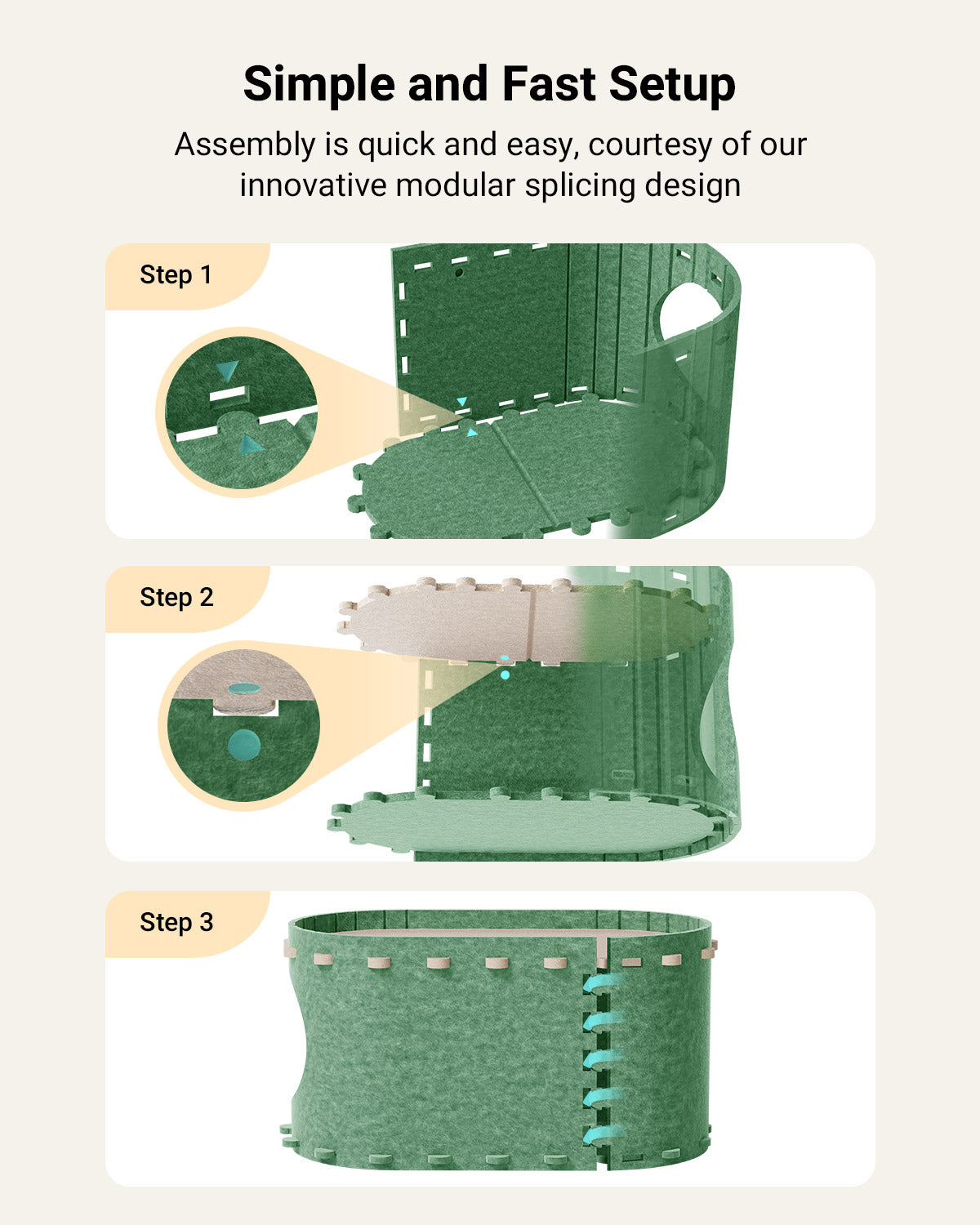 Simple and Fast Setup

Assembly is quick and easy, courtesy of our innovative modular splicing design

Step 1

Step 2

Step 3