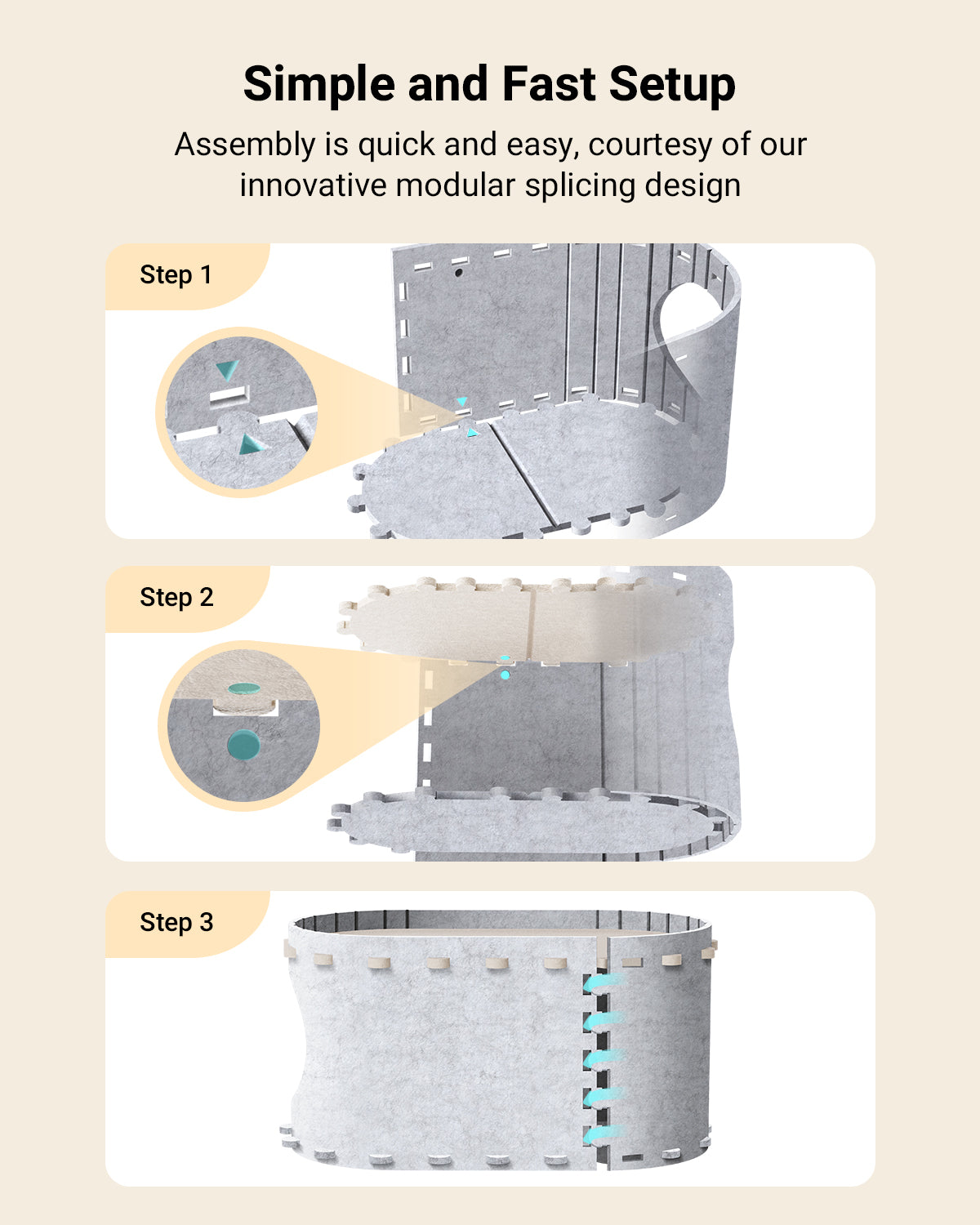 Simple and Fast Setup

Assembly is quick and easy, courtesy of our innovative modular splicing design

Step 1

Step 2

Step 3