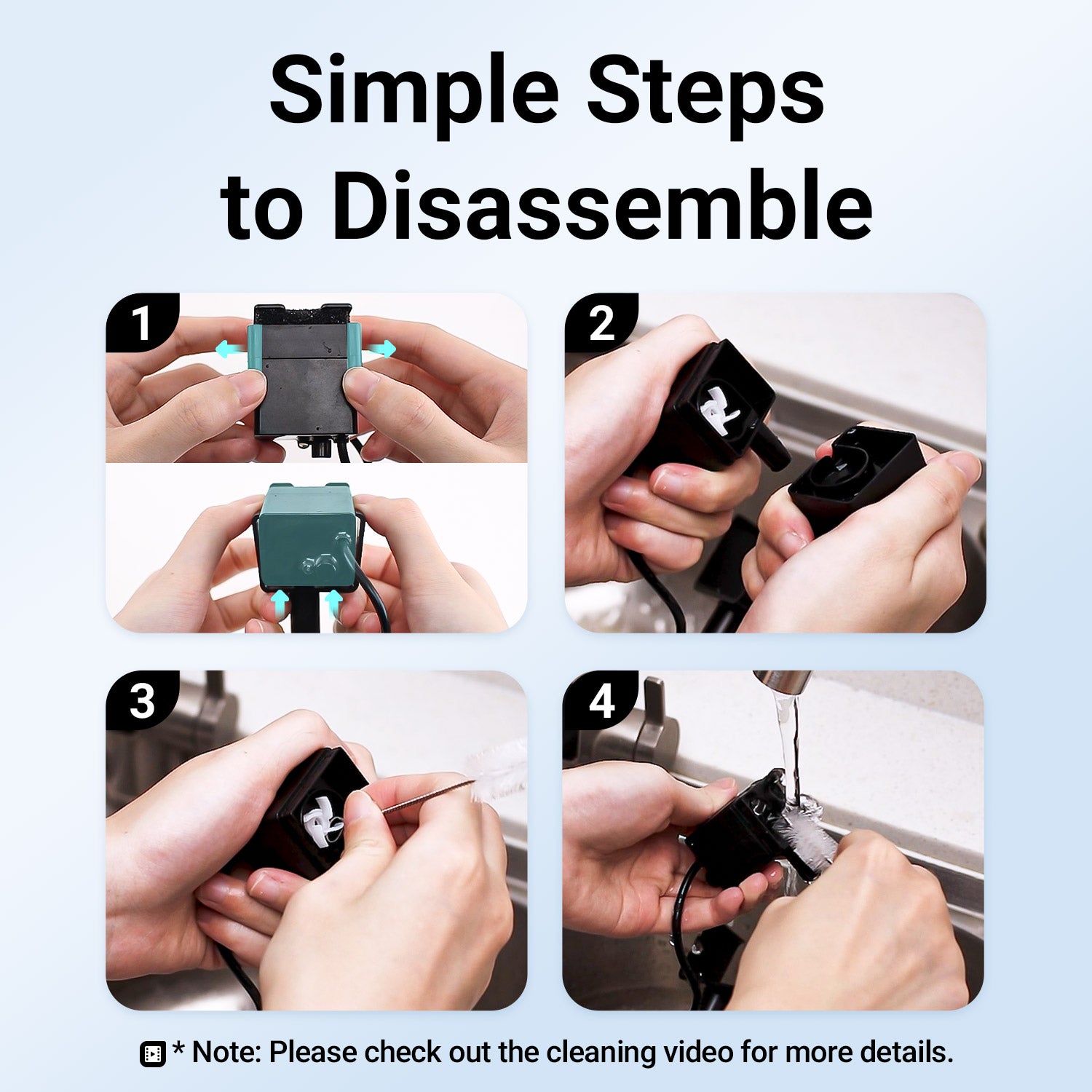 Simple Steps to Disassemble

1

2

3

4

* Note: Please check out the cleaning video for more details.