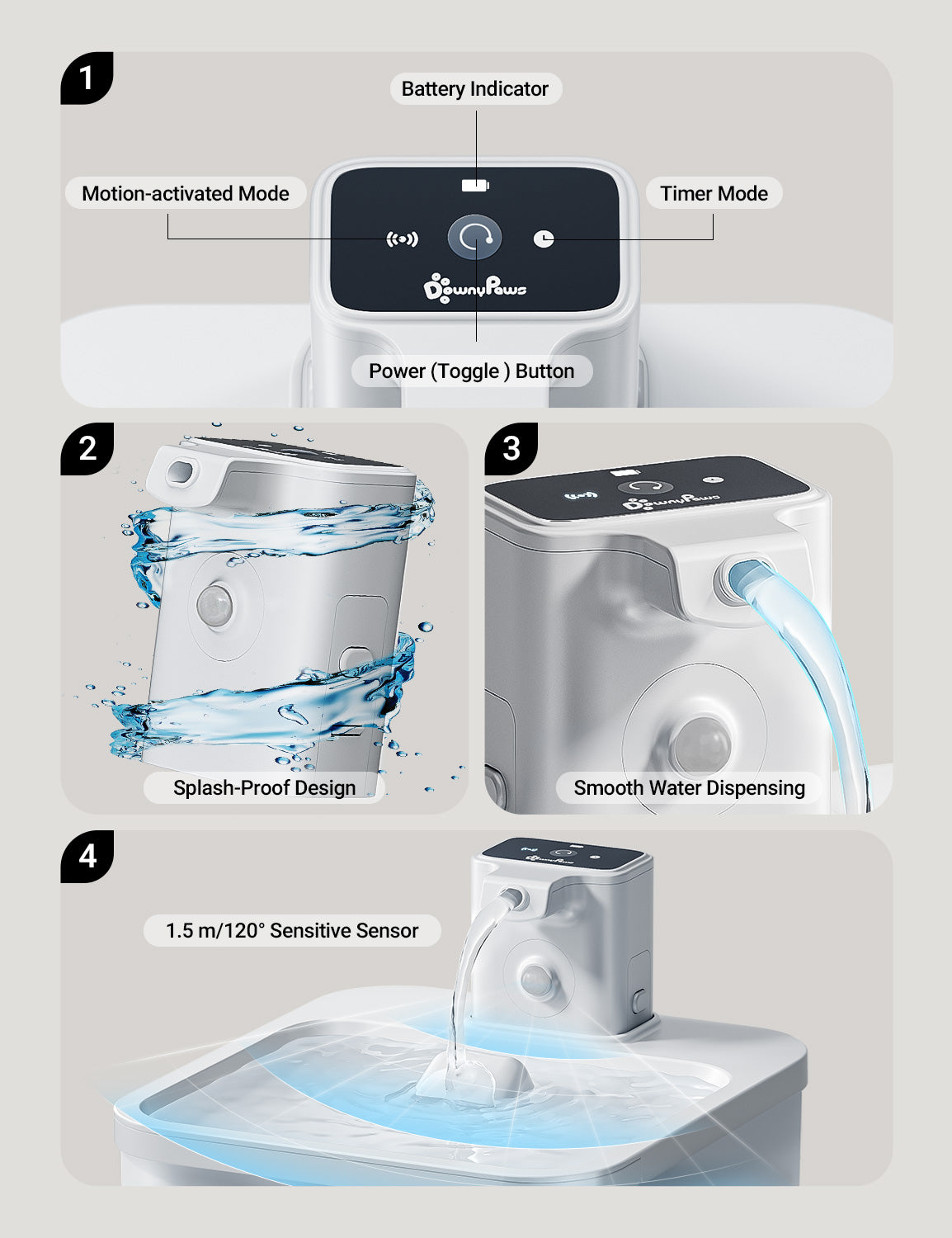 1

Battery Indicator

Motion-activated Mode

Timer Mode

DownyPaws

Power (Toggle ) Button

2

Splash-Proof Design

3

DownyPaws

Smooth Water Dispensing

4

DownyPaws

1.5 m/120° Sensitive Sensor