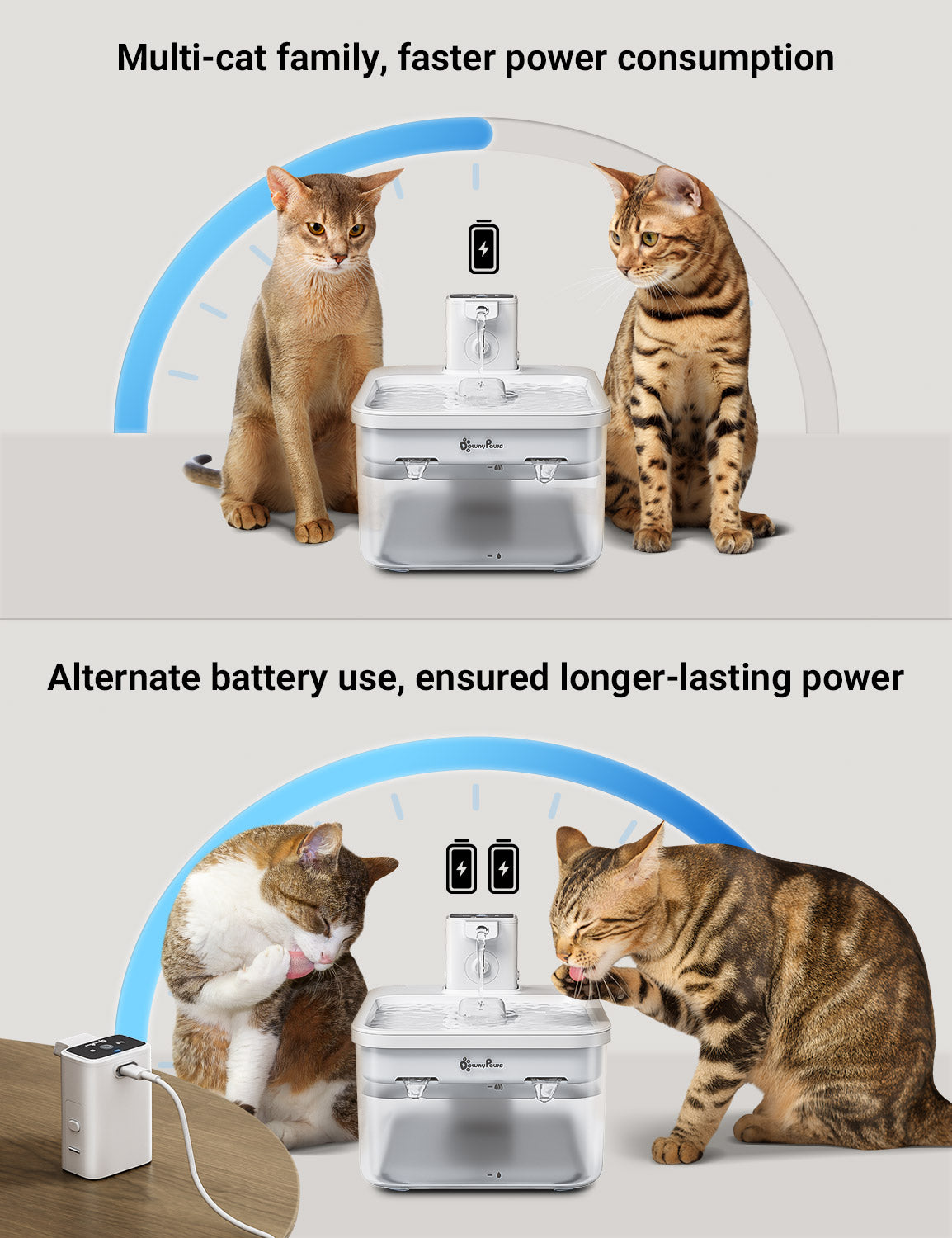 Multi-cat family, faster power consumption

DownyPaws

Alternate battery use, ensured longer-lasting power

DownyPaws